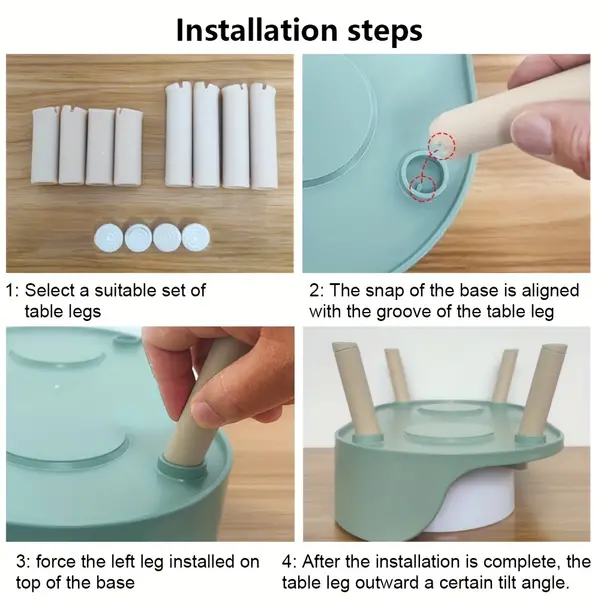 Installation steps

1: Select a suitable set of table legs

2: The snap of the base is aligned with the groove of the table leg

3: force the left leg installed on top of the base

4: After the installation is complete, the table leg outward a certain tilt angle.